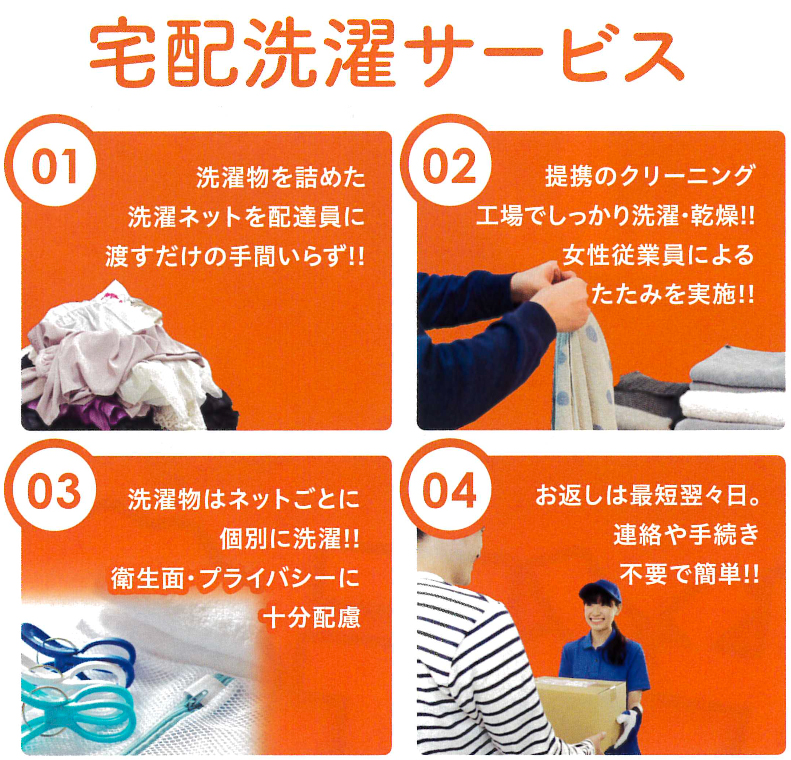 宅配洗濯サービス

01

洗濯物を詰めた
洗濯ネットを配達員に
渡すだけの手間いらず!!

02

提携のクリーニング
工場でしっかり洗濯・乾燥!!
女性従業員による
たたみを実施!!

03

洗濯物はネットごとに
個別に洗濯!!
衛生面・プライバシーに
十分配慮

04

お返しは最短翌々日。
連絡や手続き
不要で簡単!!